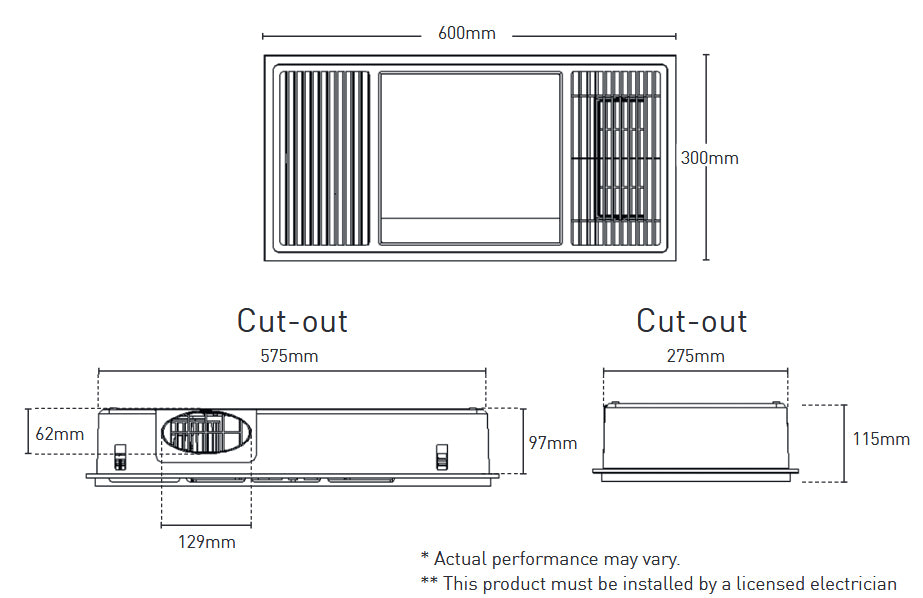 600mm

300mm

Cut-out

575mm

62mm

97mm

129mm

Cut-out

275mm

115mm

* Actual performance may vary.

** This product must be installed by a licensed electrician