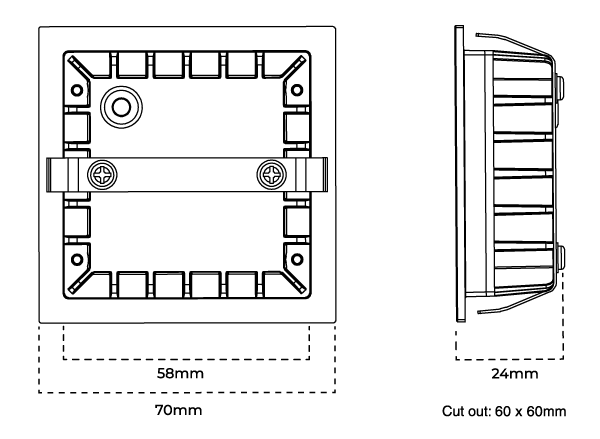 58mm

70mm

24mm

Cut out: 60 x 60mm