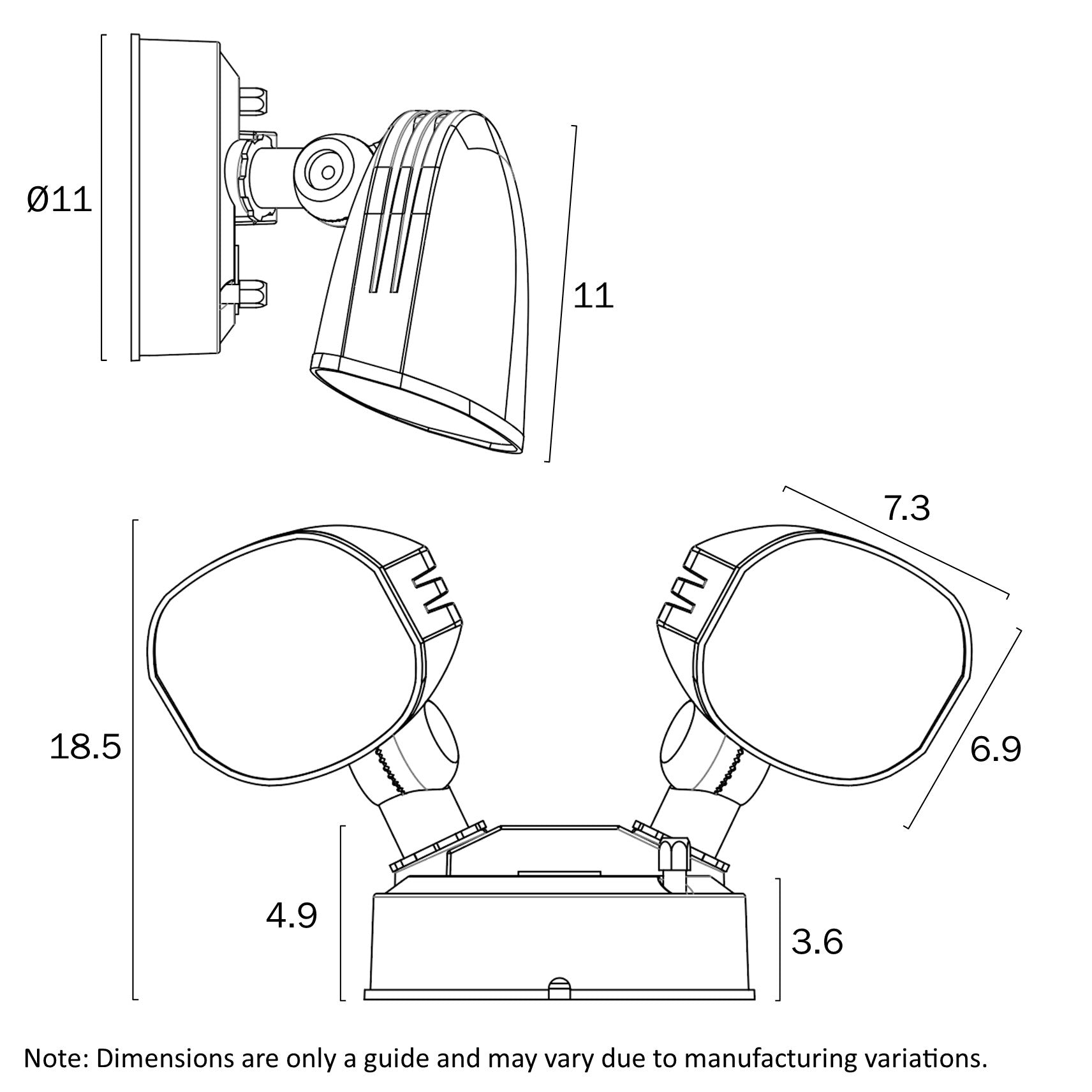 Ø11

11

7.3

18.5

6.9

4.9

3.6

Note: Dimensions are only a guide and may vary due to manufacturing variations.