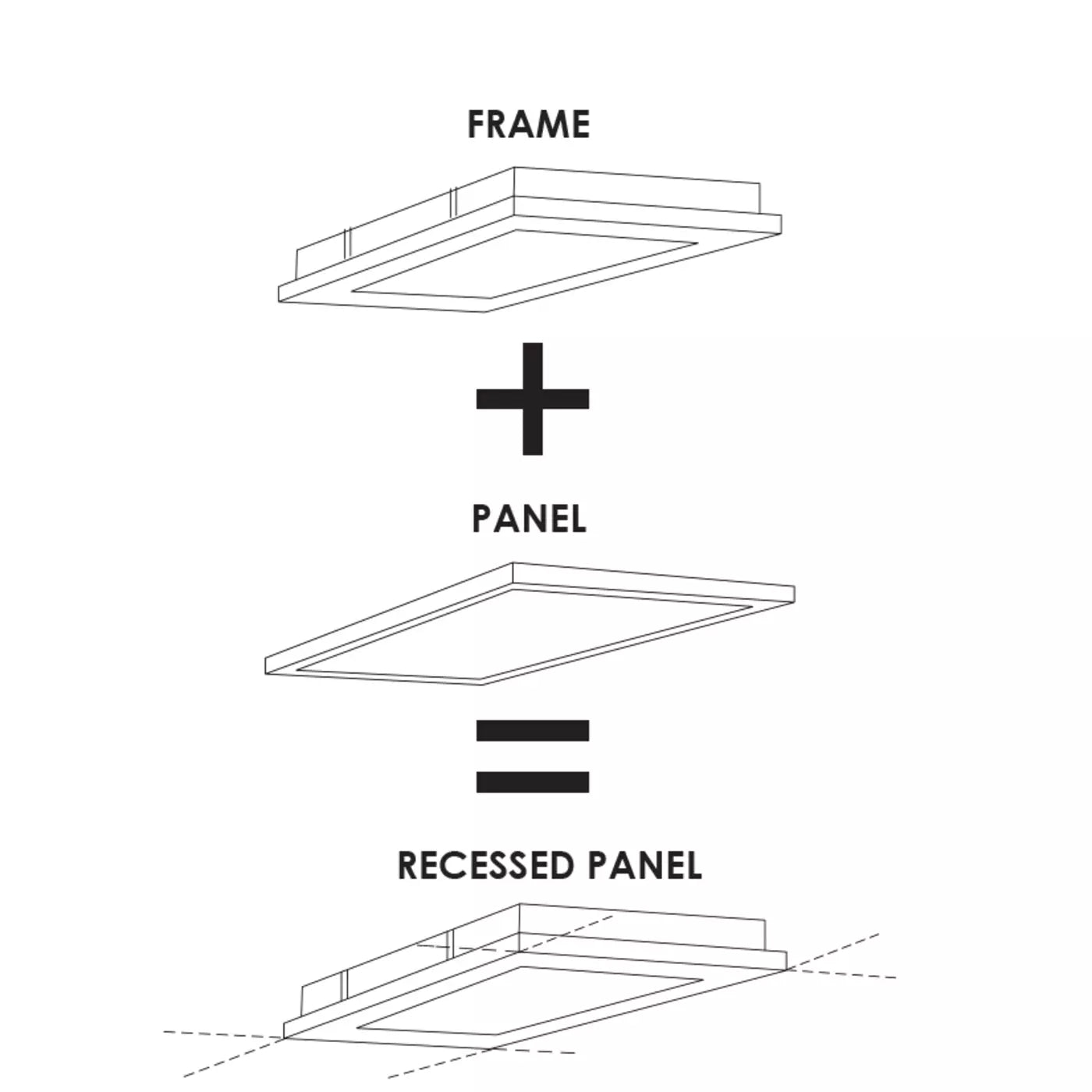 FRAME

+

PANEL

=

RECESSED PANEL