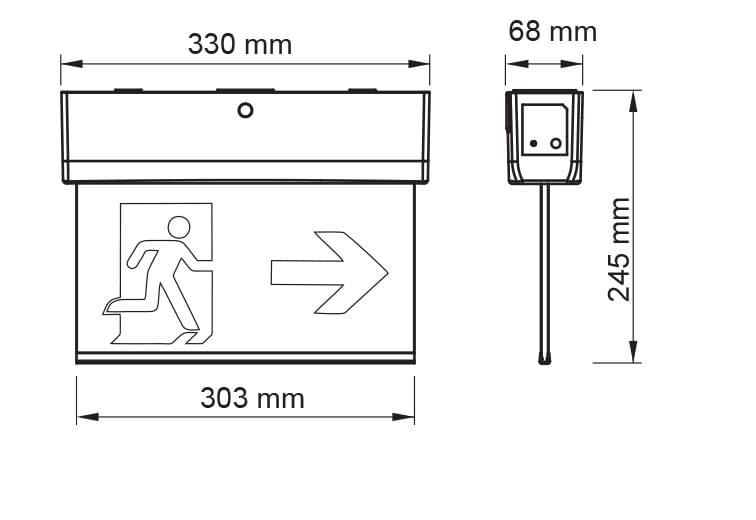 330 mm

68 mm

245 mm

303 mm