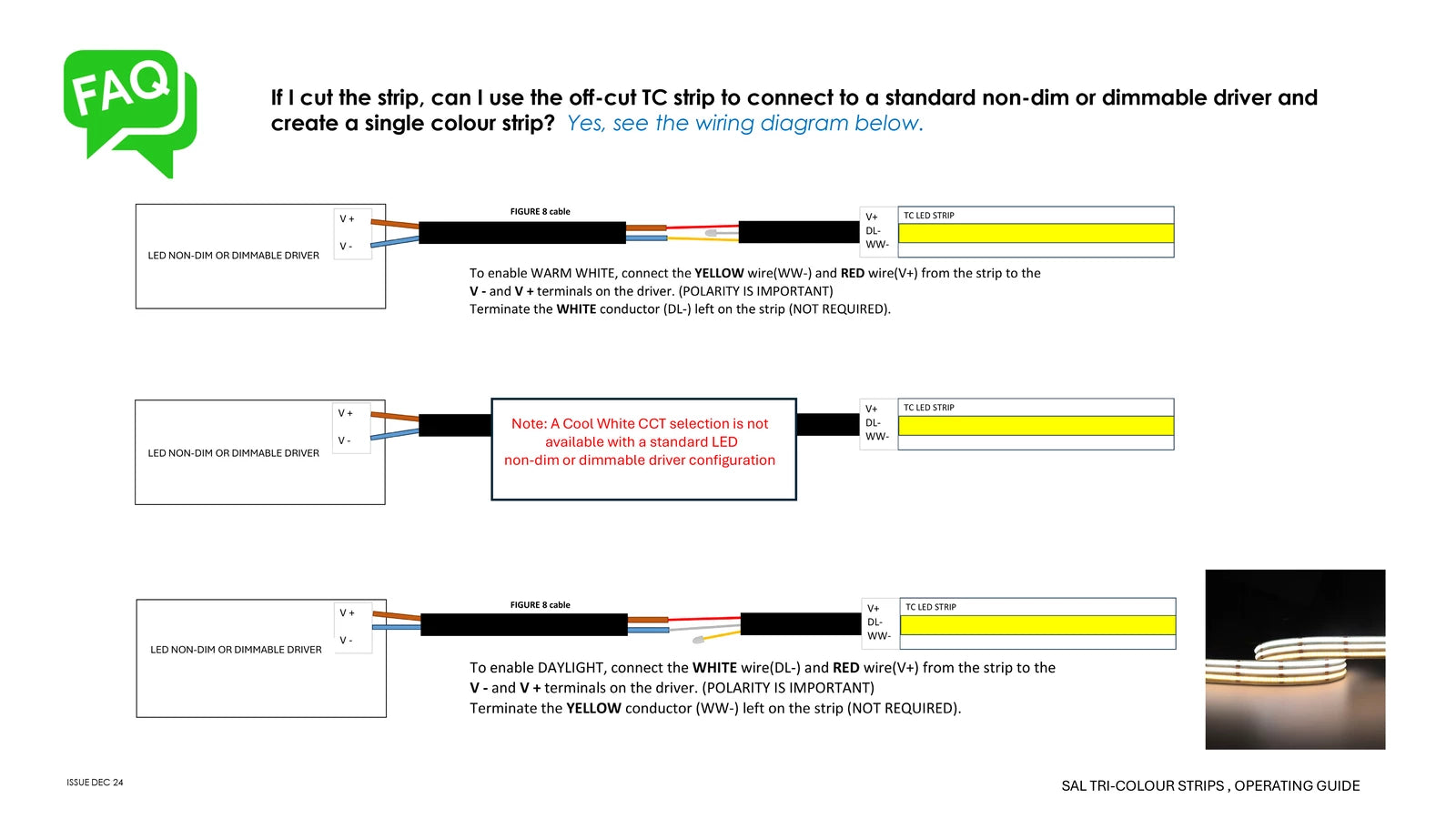 FAQ

If I cut the strip, can I use the off-cut TC strip to connect to a standard non-dim or dimmable driver and create a single colour strip? Yes, see the wiring diagram below.

LED NON-DIM OR DIMMABLE DRIVER
V +
V -
FIGURE 8 cable
V+
DL-
WW-
TC LED STRIP

To enable WARM WHITE, connect the YELLOW wire(WW-) and RED wire(V+) from the strip to the V - and V + terminals on the driver. (POLARITY IS IMPORTANT)
Terminate the WHITE conductor (DL-) left on the strip (NOT REQUIRED).

LED NON-DIM OR DIMMABLE DRIVER
V +
V -
Note: A Cool White CCT selection is not available with a standard LED non-dim or dimmable driver configuration
V+
DL-
WW-
TC LED STRIP

LED NON-DIM OR DIMMABLE DRIVER
V +
V -
FIGURE 8 cable
V+
DL-
WW-
TC LED STRIP

To enable DAYLIGHT, connect the WHITE wire(DL-) and RED wire(V+) from the strip to the V - and V + terminals on the driver. (POLARITY IS IMPORTANT)
Terminate the YELLOW conductor (WW-) left on the strip (NOT REQUIRED).

ISSUE DEC 24

SAL TRI-COLOUR STRIPS , OPERATING GUIDE