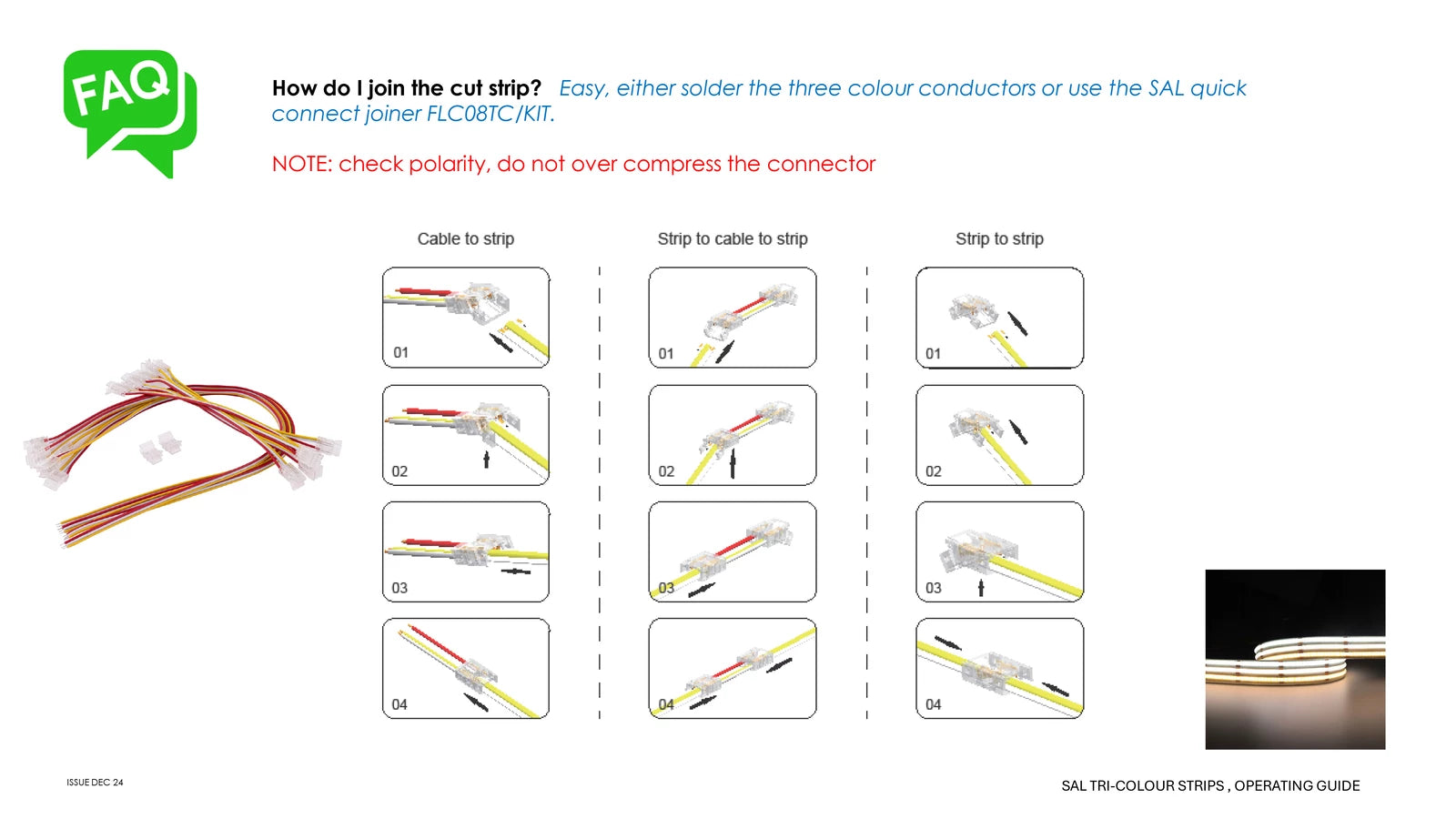 FAQ

How do I join the cut strip? Easy, either solder the three colour conductors or use the SAL quick connect joiner FLC08TC/KIT.

NOTE: check polarity, do not over compress the connector

Cable to strip

01

02

03

04

Strip to cable to strip

01

02

03

04

Strip to strip

01

02

03

04

ISSUE DEC 24

SAL TRI-COLOUR STRIPS , OPERATING GUIDE