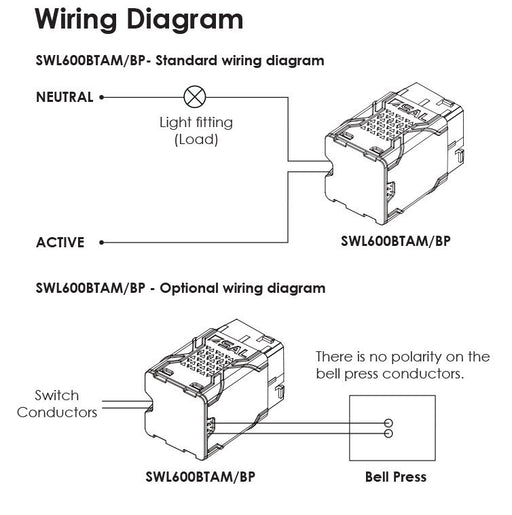 Wiring Diagram

SWL600BTAM/BP- Standard wiring diagram

NEUTRAL

Light fitting (Load)

SAL

ACTIVE

SWL600BTAM/BP

SWL600BTAM/BP - Optional wiring diagram

SAL

There is no polarity on the bell press conductors.

Switch Conductors

SWL600BTAM/BP

Bell Press